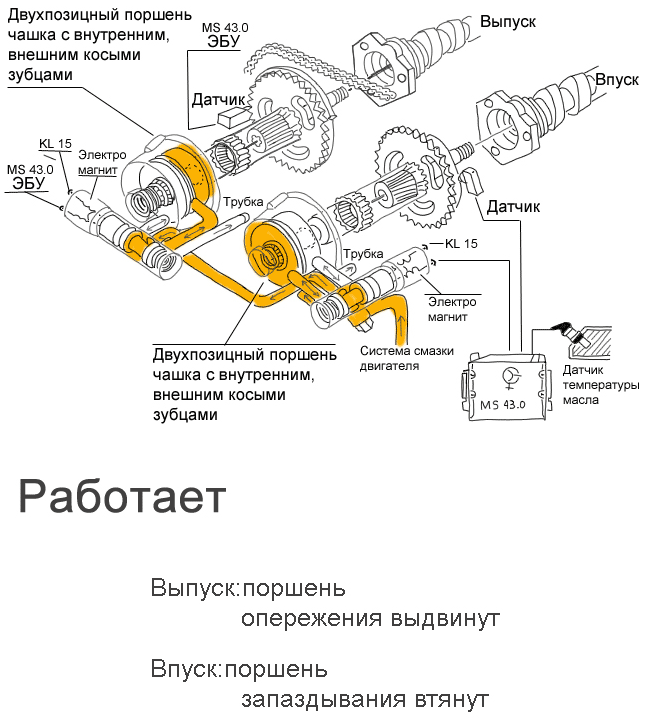 Двухпозицный поршень чашка с внутренним, внешним косыми зубцами

MS 43.0
ЭБУ

Выпуск

Впуск

Датчик

KL 15

Электро магнит

MS 43.0
ЭБУ

Трубка

Датчик

Трубка

KL 15

Электро магнит

Двухпозицный поршень чашка с внутренним, внешним косыми зубцами

Система смазки двигателя

MS 43.0

Датчик температуры масла

Работает

Выпуск: поршень опережения выдвинут

Впуск: поршень запаздывания втянут